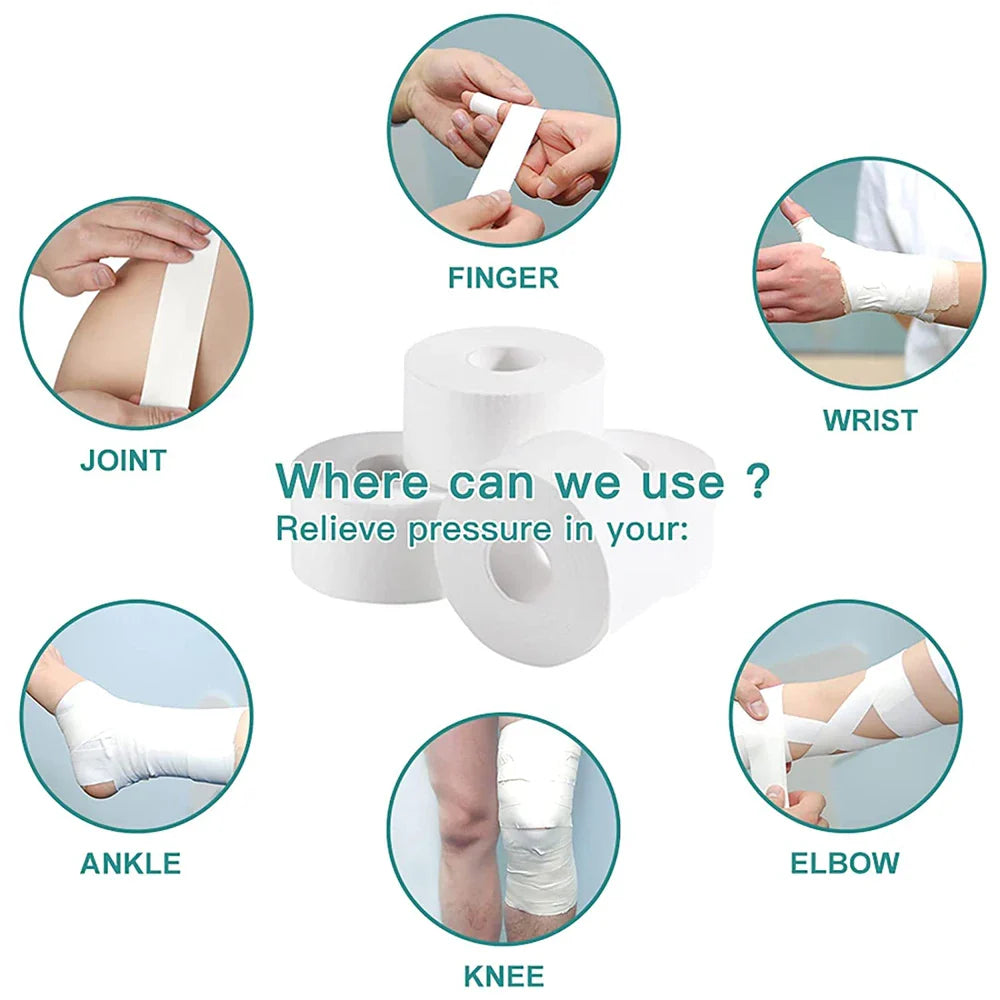 FINGER

JOINT

WRIST

Where can we use ?
Relieve pressure in your:

ANKLE

ELBOW

KNEE